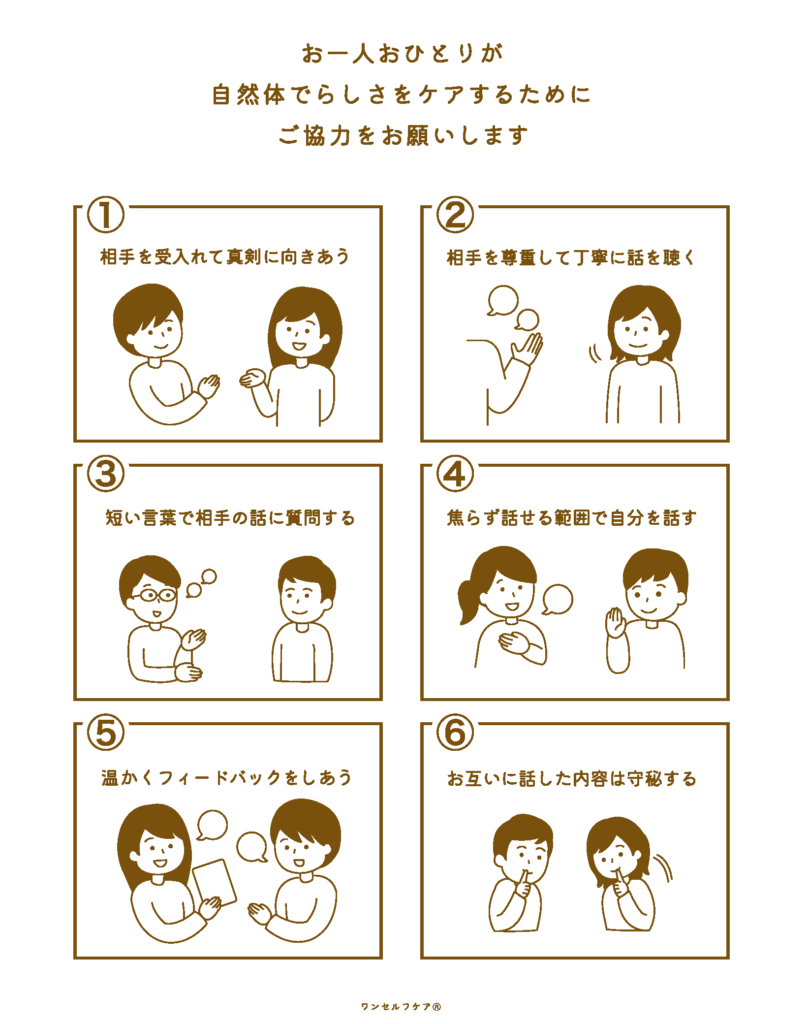 お一人おひとりが
自然体でらしさをケアするために
ご協力をお願いします

①
相手を受入れて真剣に向きあう

②
相手を尊重して丁寧に話を聴く

③
短い言葉で相手の話に質問する

④
焦らず話せる範囲で自分を話す

⑤
温かくフィードバックをしあう

⑥
お互いに話した内容は守秘する

ワンセルフケア®